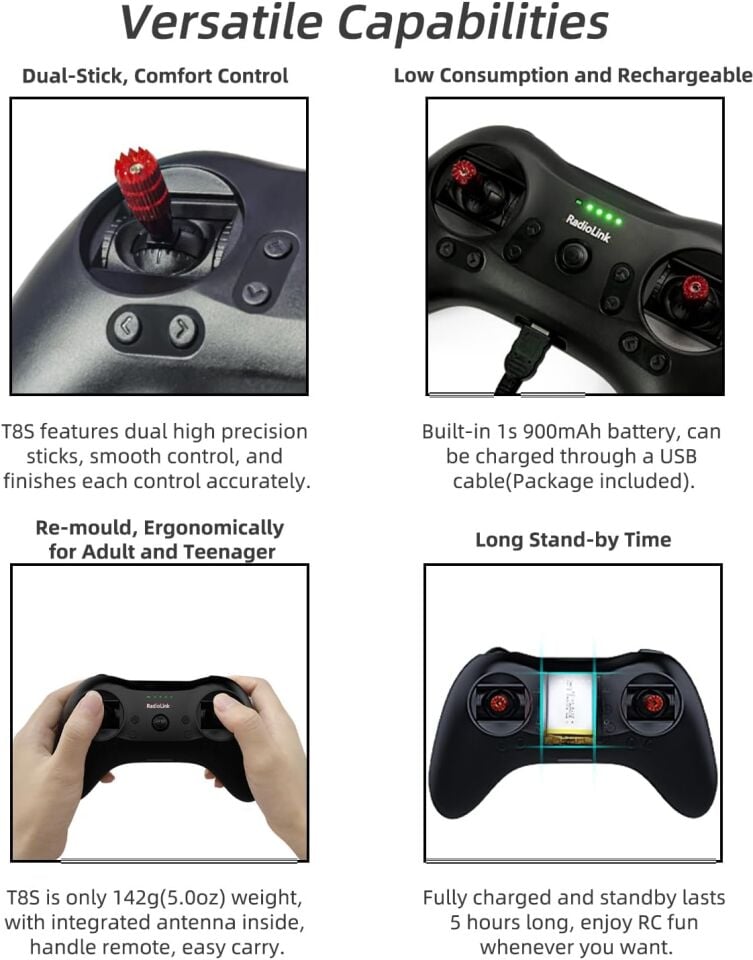 Versatile Capabilities

Dual-Stick, Comfort Control

T8S features dual high precision sticks, smooth control, and finishes each control accurately.

Low Consumption and Rechargeable

RadioLink

Built-in 1s 900mAh battery, can be charged through a USB cable(Package included).

Re-mould, Ergonomically for Adult and Teenager

RadioLink

T8S is only 142g(5.0oz) weight, with integrated antenna inside, handle remote, easy carry.

Long Stand-by Time

Fully charged and standby lasts 5 hours long, enjoy RC fun whenever you want.